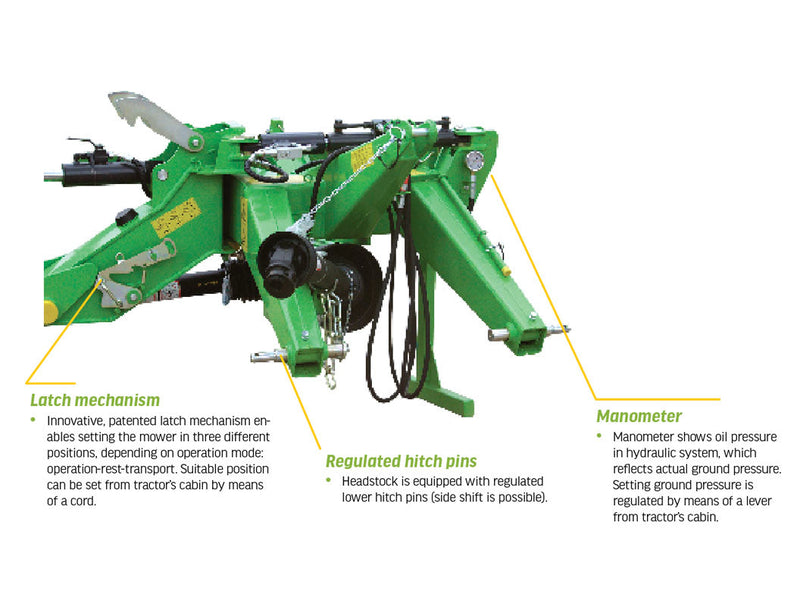 Latch mechanism

• Innovative, patented latch mechanism enables setting the mower in three different positions, depending on operation mode: operation-rest-transport. Suitable position can be set from tractor's cabin by means of a cord.

Regulated hitch pins

• Headstock is equipped with regulated lower hitch pins (side shift is possible).

Manometer

• Manometer shows oil pressure in hydraulic system, which reflects actual ground pressure. Setting ground pressure is regulated by means of a lever from tractor's cabin.